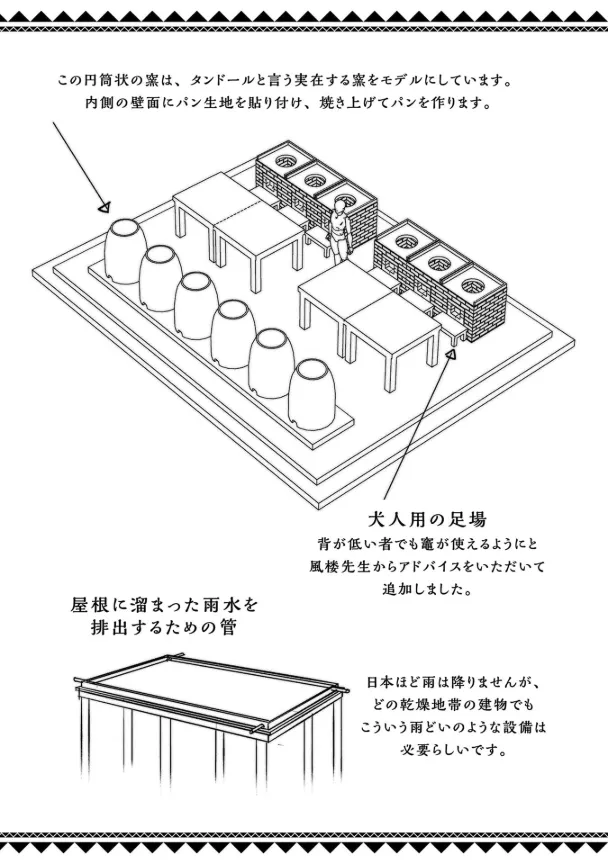 この円筒状の窯は、タンドールと言う実在する窯をモデルにしています。
内側の壁面にパン生地を貼り付け、焼き上げてパンを作ります。

犬人用の足場
背が低い者でも竈が使えるようにと
風楼先生からアドバイスをいただいて
追加しました。

屋根に溜まった雨水を
排出するための管

日本ほど雨は降りませんが、
どの乾燥地帯の建物でも
こういう雨どいのような設備は
必要らしいです。